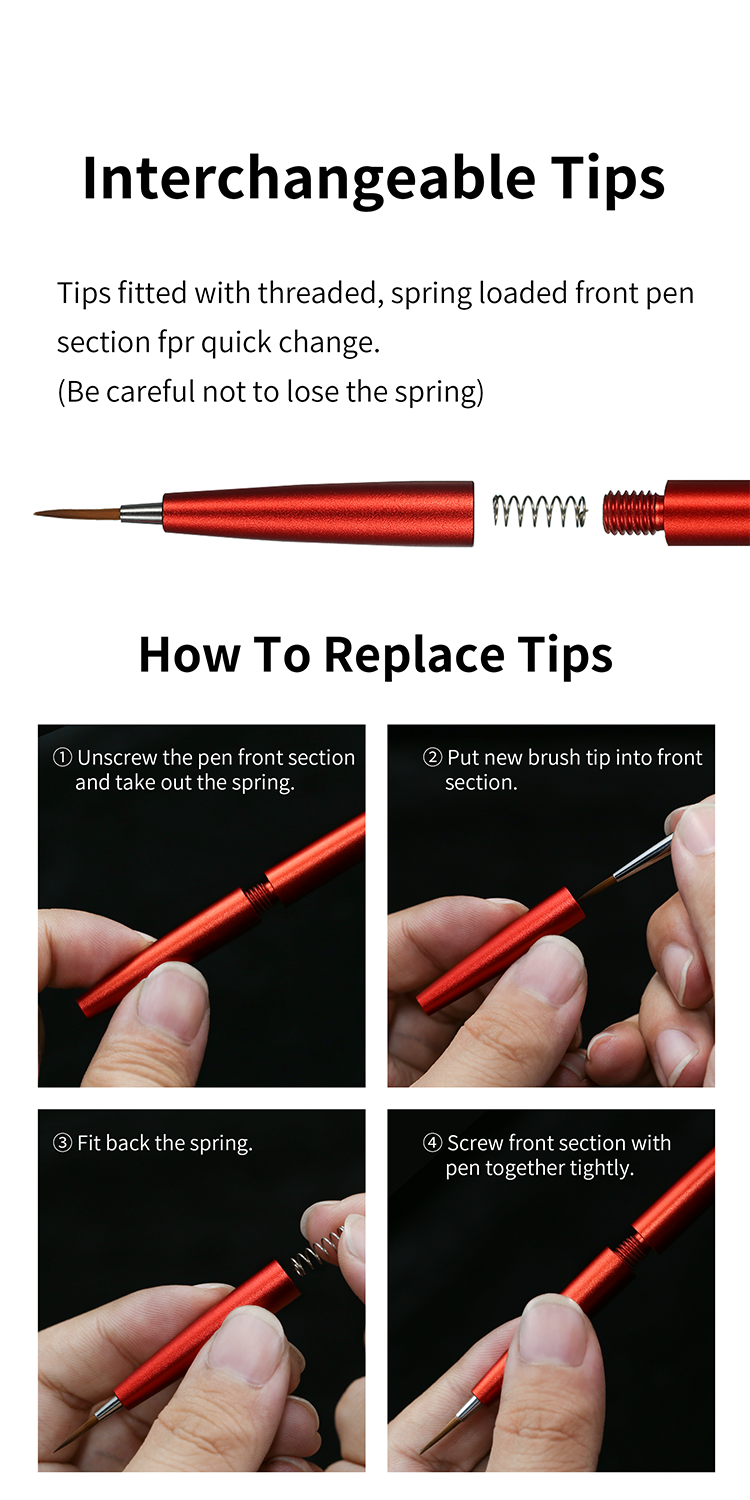 Interchangeable Tips

Tips fitted with threaded, spring loaded front pen section fpr quick change.
(Be careful not to lose the spring)

How To Replace Tips

① Unscrew the pen front section and take out the spring.

② Put new brush tip into front section.

③ Fit back the spring.

④ Screw front section with pen together tightly.